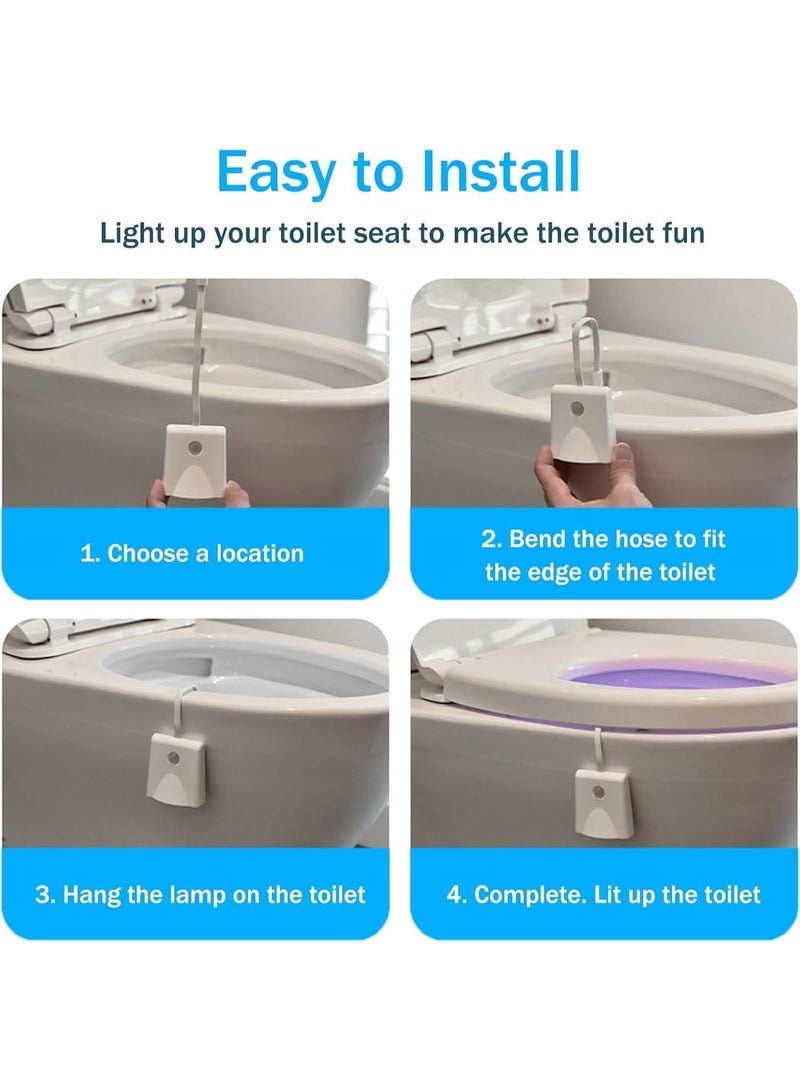 Easy to Install

Light up your toilet seat to make the toilet fun

1. Choose a location

2. Bend the hose to fit the edge of the toilet

3. Hang the lamp on the toilet

4. Complete. Lit up the toilet